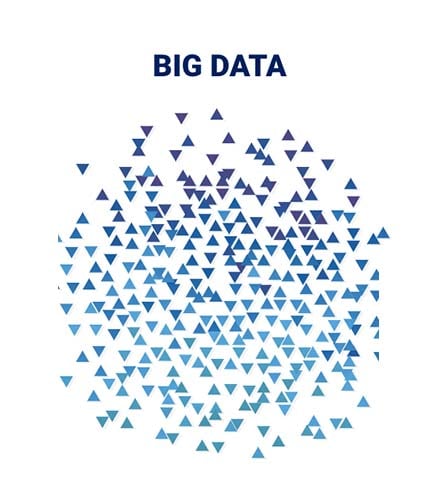 BIG DATA