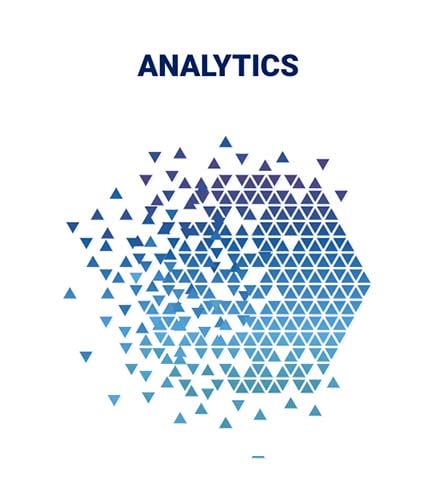 ANALYTICS