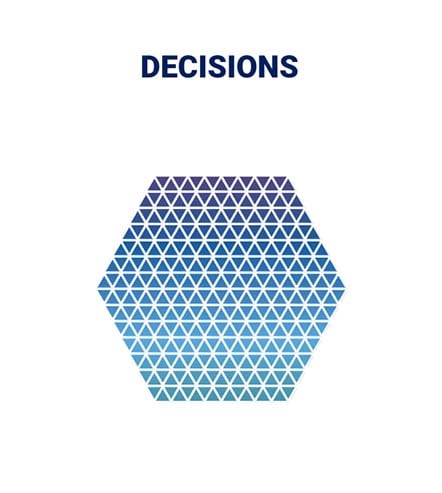 DECISIONS